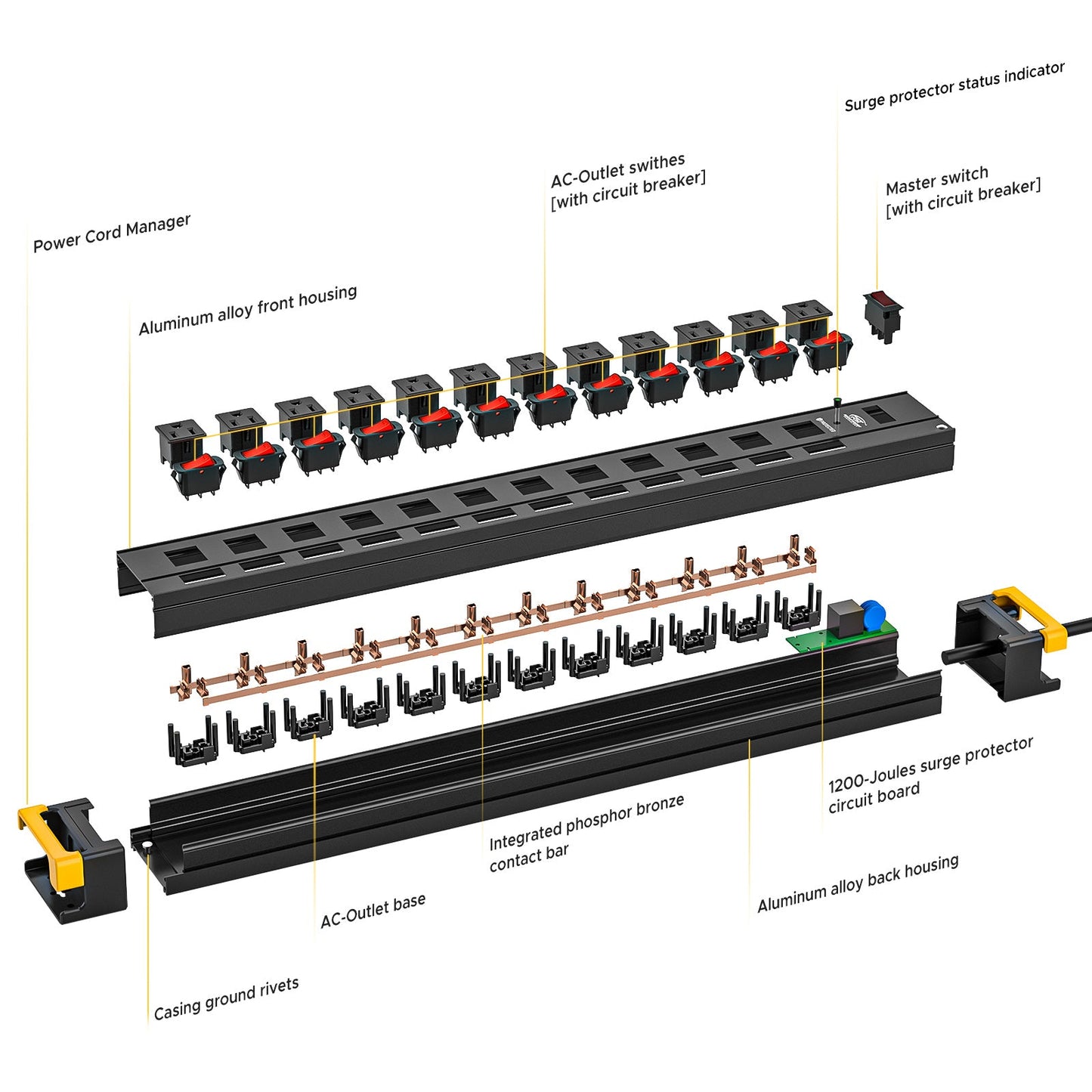 Surge protector status indicator

AC-Outlet swithes
[with circuit breaker]

Master switch
[with circuit breaker]

Power Cord Manager

Aluminum alloy front housing

1200-Joules surge protector
circuit board

Integrated phosphor bronze
contact bar

Aluminum alloy back housing

AC-Outlet base

Casing ground rivets